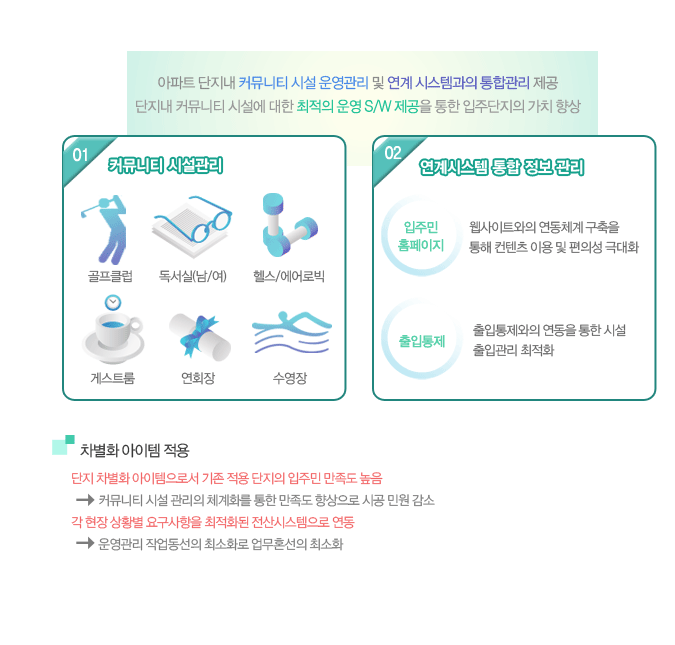 아파트 단지내 커뮤니티 시설 운영관리 및 연계 시스템과의 통합관리 제공
단지내 커뮤니티 시설에 대한 최적의 운영 S/W 제공을 통한 입주단지의 가치 향상

01
커뮤니티 시설관리

골프클럽
독서실(남/여)
헬스/에어로빅
게스트룸
연회장
수영장

02
연계시스템 통합 정보 관리

입주민 홈페이지
웹사이트와의 연동체계 구축을 통해 컨텐츠 이용 및 편의성 극대화

출입통제
출입통제와의 연동을 통한 시설 출입관리 최적화

차별화 아이템 적용

단지 차별화 아이템으로서 기존 적용 단지의 입주민 만족도 높음
→ 커뮤니티 시설 관리의 체계화를 통한 만족도 향상으로 시공 민원 감소
각 현장 상황별 요구사항을 최적화된 전산시스템으로 연동
→ 운영관리 작업동선의 최소화로 업무혼선의 최소화